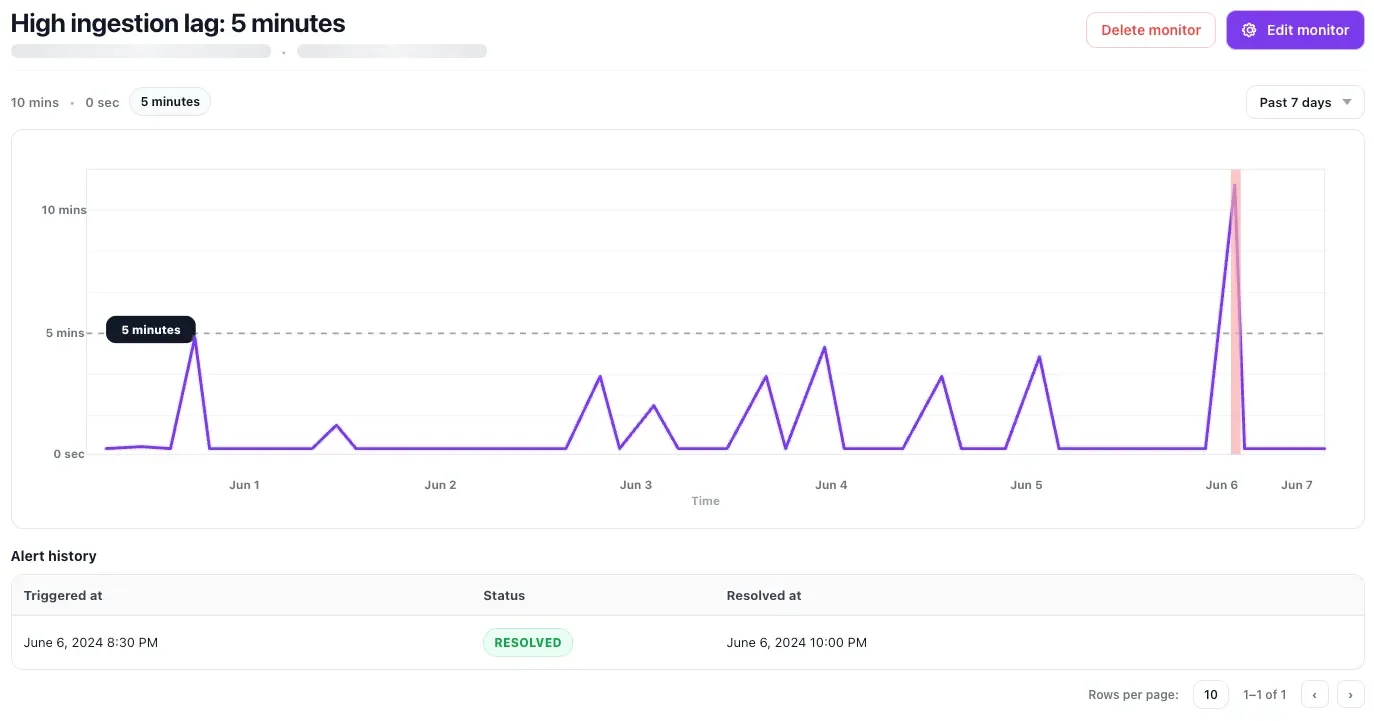 High ingestion lag: 5 minutes

Delete monitor

Edit monitor

10 mins • 0 sec 5 minutes

Past 7 days

10 mins
5 mins
0 sec

5 minutes

Jun 1 Jun 2 Jun 3 Jun 4 Jun 5 Jun 6 Jun 7

Time

Alert history

| Triggered at | Status | Resolved at |
|---|---|---|
| June 6, 2024 8:30 PM | RESOLVED | June 6, 2024 10:00 PM |

Rows per page: 10 1–1 of 1 ‹ ›