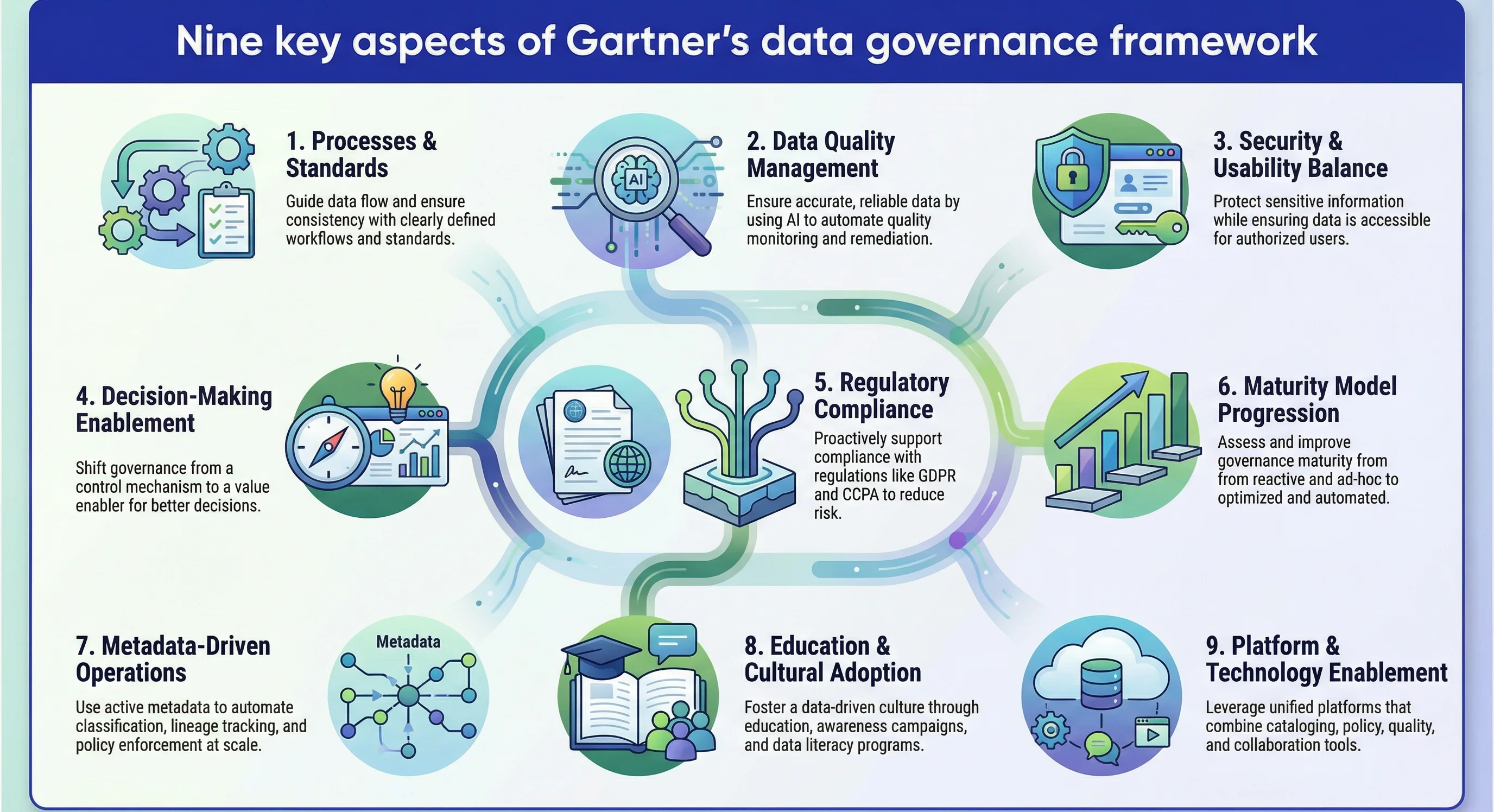 Nine key aspects of Gartner's data governance framework

1. Processes & Standards

Guide data flow and ensure consistency with clearly defined workflows and standards.

AI

2. Data Quality Management

Ensure accurate, reliable data by using AI to automate quality monitoring and remediation.

3. Security & Usability Balance

Protect sensitive information while ensuring data is accessible for authorized users.

4. Decision-Making Enablement

Shift governance from a control mechanism to a value enabler for better decisions.

5. Regulatory Compliance

Proactively support compliance with regulations like GDPR and CCPA to reduce risk.

6. Maturity Model Progression

Assess and improve governance maturity from from reactive and ad-hoc to optimized and automated.

7. Metadata-Driven Operations

Use active metadata to automate classification, lineage tracking, and policy enforcement at scale.

Metadata

8. Education & Cultural Adoption

Foster a data-driven culture through education, awareness campaigns, and data literacy programs.

9. Platform & Technology Enablement

Leverage unified platforms that combine cataloging, policy, quality, and collaboration tools.