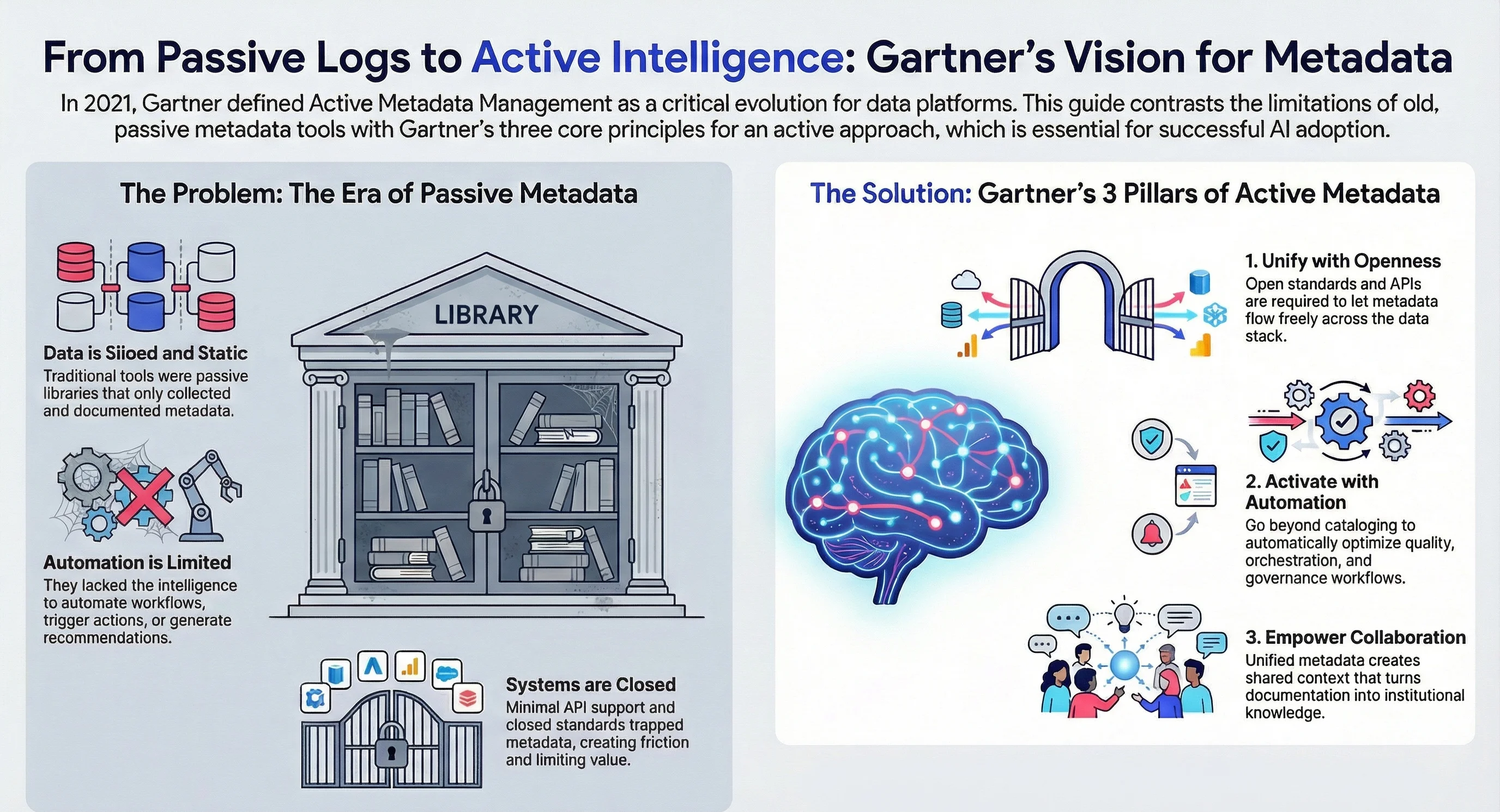 From Passive Logs to Active Intelligence: Gartner's Vision for Metadata

In 2021, Gartner defined Active Metadata Management as a critical evolution for data platforms. This guide contrasts the limitations of old, passive metadata tools with Gartner's three core principles for an active approach, which is essential for successful AI adoption.

The Problem: The Era of Passive Metadata

Data is Siioed and Static
Traditional tools were passive libraries that only collected and documented metadata.

LIBRARY

Automation is Limited
They lacked the intelligence to automate workflows, trigger actions, or generate recommendations.

Systems are Closed
Minimal API support and closed standards trapped metadata, creating friction and limiting value.

The Solution: Gartner's 3 Pillars of Active Metadata

1. Unify with Openness
Open standards and APIs are required to let metadata flow freely across the data stack.

2. Activate with Automation
Go beyond cataloging to automatically optimize quality, orchestration, and governance workflows.

3. Empower Collaboration
Unified metadata creates shared context that turns documentation into institutional knowledge.