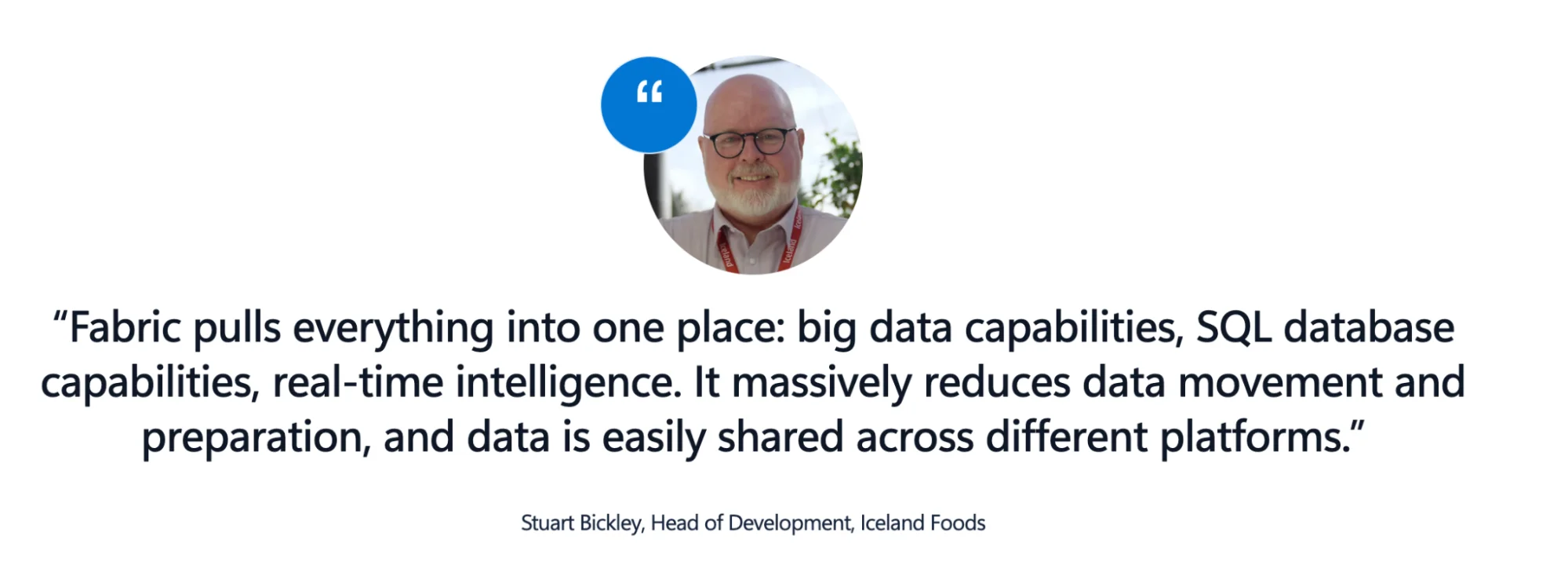 “

“Fabric pulls everything into one place: big data capabilities, SQL database capabilities, real-time intelligence. It massively reduces data movement and preparation, and data is easily shared across different platforms.”

Stuart Bickley, Head of Development, Iceland Foods