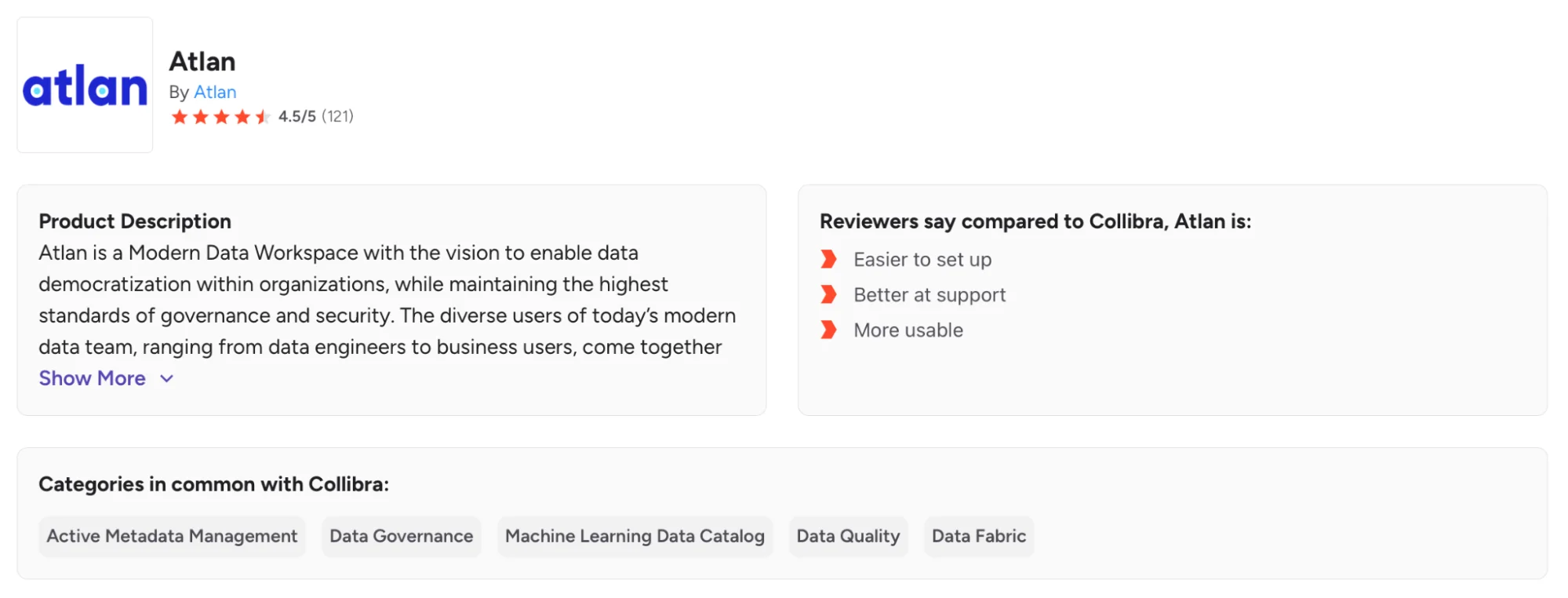 atlan

Atlan

By Atlan

4.5/5 (121)

Product Description

Atlan is a Modern Data Workspace with the vision to enable data democratization within organizations, while maintaining the highest standards of governance and security. The diverse users of today's modern data team, ranging from data engineers to business users, come together

Show More

Reviewers say compared to Collibra, Atlan is:

Easier to set up

Better at support

More usable

Categories in common with Collibra:

Active Metadata Management

Data Governance

Machine Learning Data Catalog

Data Quality

Data Fabric